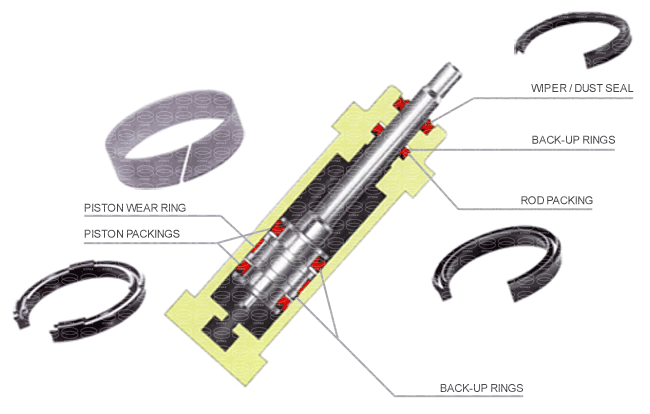 WIPER / DUST SEAL

BACK-UP RINGS

ROD PACKING

PISTON WEAR RING

PISTON PACKINGS

BACK-UP RINGS